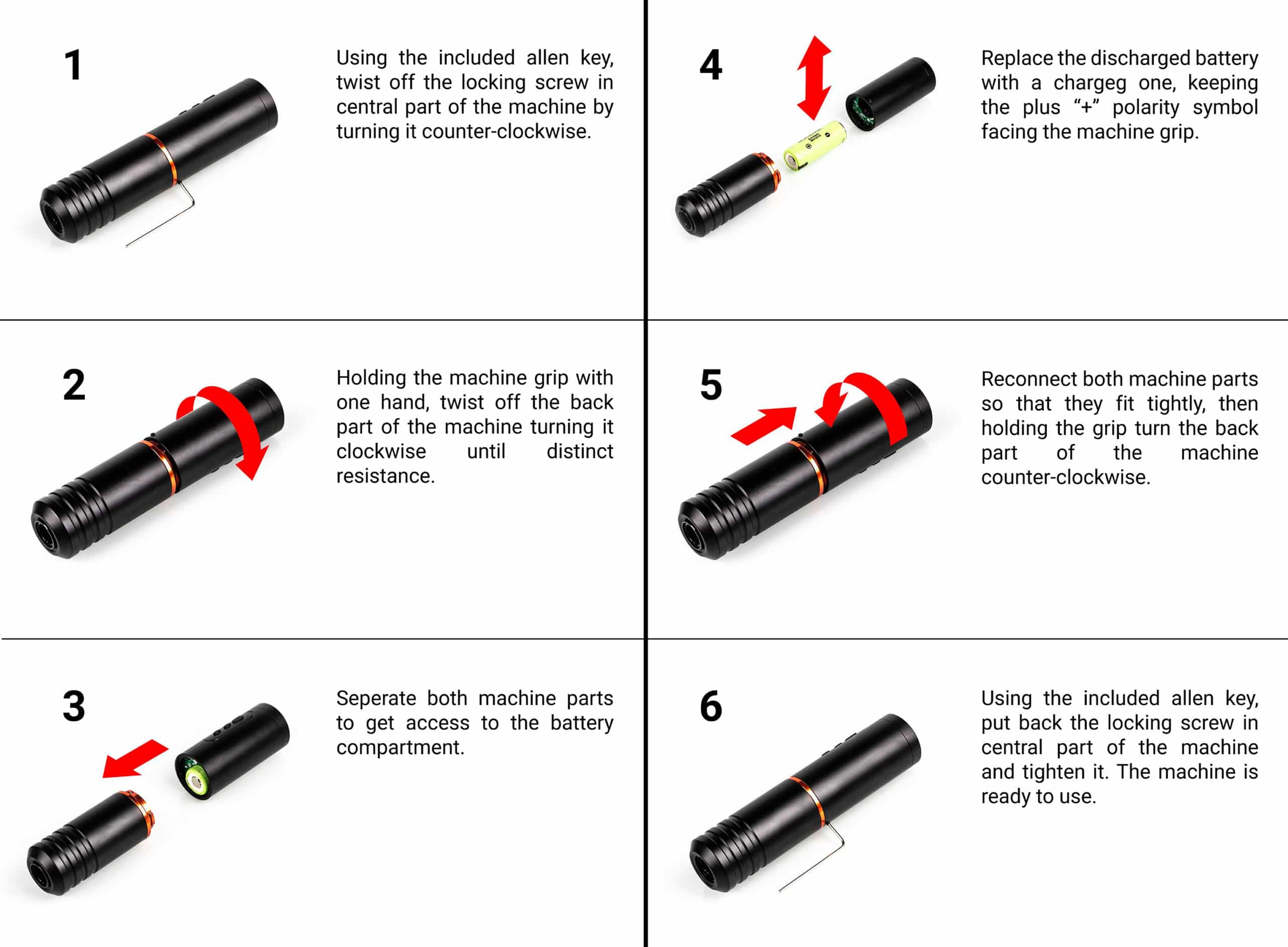 1

Using the included allen key, twist off the locking screw in central part of the machine by turning it counter-clockwise.

2

Holding the machine grip with one hand, twist off the back part of the machine turning it clockwise until distinct resistance.

3

Seperate both machine parts to get access to the battery compartment.

4

Replace the discharged battery with a chargeg one, keeping the plus “+” polarity symbol facing the machine grip.

5

Reconnect both machine parts so that they fit tightly, then holding the grip turn the back part of the machine counter-clockwise.

6

Using the included allen key, put back the locking screw in central part of the machine and tighten it. The machine is ready to use.